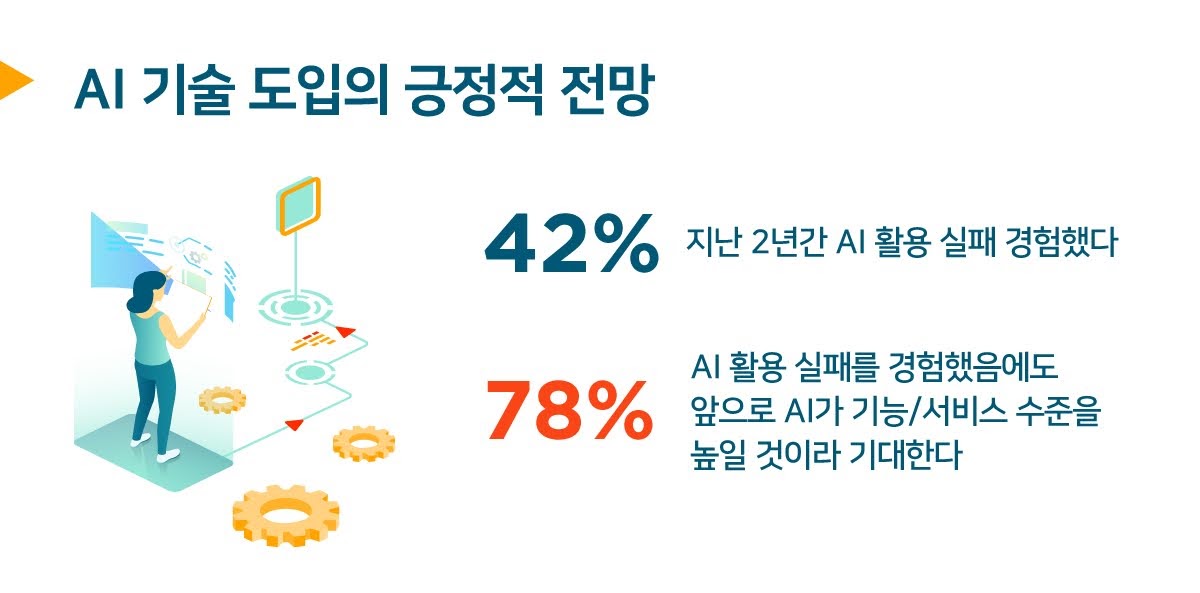 AI 기술 도입의 긍정적 전망

42% 지난 2년간 AI 활용 실패 경험했다

78% AI 활용 실패를 경험했음에도 앞으로 AI가 기능/서비스 수준을 높일 것이라 기대한다